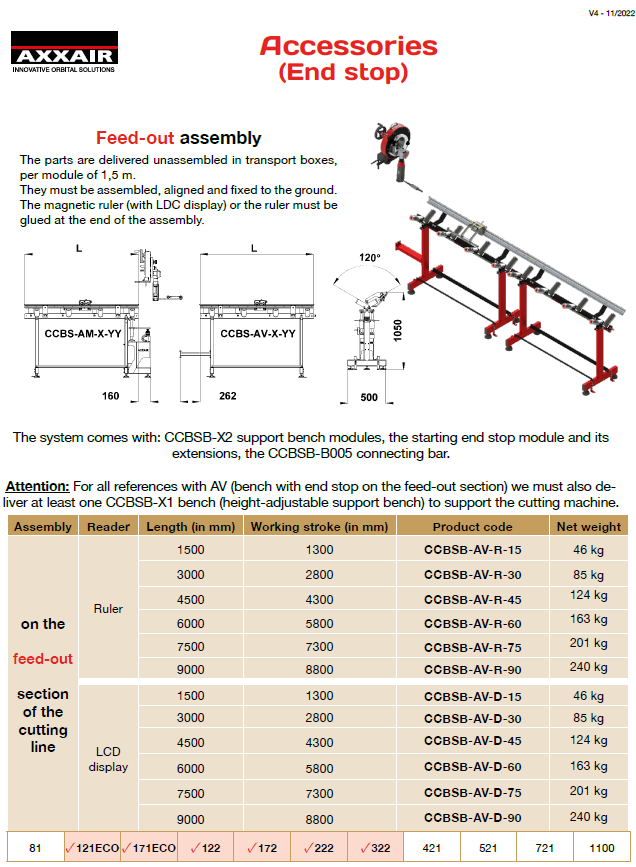 V4 - 11/2022

AXXAIR
INNOVATIVE ORBITAL SOLUTIONS

Accessories
(End stop)

Feed-out assembly

The parts are delivered unassembled in transport boxes, per module of 1,5 m.
They must be assembled, aligned and fixed to the ground.
The magnetic ruler (with LDC display) or the ruler must be glued at the end of the assembly.

L
CCBS-AM-X-YY
160
L
CCBS-AV-X-YY
262
120°
1050
500

The system comes with: CCBSB-X2 support bench modules, the starting end stop module and its extensions, the CCBSB-B005 connecting bar.

Attention: For all references with AV (bench with end stop on the feed-out section) we must also deliver at least one CCBSB-X1 bench (height-adjustable support bench) to support the cutting machine.

| Assembly | Reader | Length (in mm) | Working stroke (in mm) | Product code | Net weight |
|---|---|---|---|---|---|
| on the feed-out section of the cutting line | Ruler | 1500 | 1300 | CCBSB-AV-R-15 | 46 kg |
| | | 3000 | 2800 | CCBSB-AV-R-30 | 85 kg |
| | | 4500 | 4300 | CCBSB-AV-R-45 | 124 kg |
| | | 6000 | 5800 | CCBSB-AV-R-60 | 163 kg |
| | | 7500 | 7300 | CCBSB-AV-R-75 | 201 kg |
| | | 9000 | 8800 | CCBSB-AV-R-90 | 240 kg |
| | LCD display | 1500 | 1300 | CCBSB-AV-D-15 | 46 kg |
| | | 3000 | 2800 | CCBSB-AV-D-30 | 85 kg |
| | | 4500 | 4300 | CCBSB-AV-D-45 | 124 kg |
| | | 6000 | 5800 | CCBSB-AV-D-60 | 163 kg |
| | | 7500 | 7300 | CCBSB-AV-D-75 | 201 kg |
| | | 9000 | 8800 | CCBSB-AV-D-90 | 240 kg |

| 81 | ✓121ECO | ✓171ECO | ✓122 | ✓172 | ✓222 | ✓322 | 421 | 521 | 721 | 1100 |
|---|---|---|---|---|---|---|---|---|---|---|